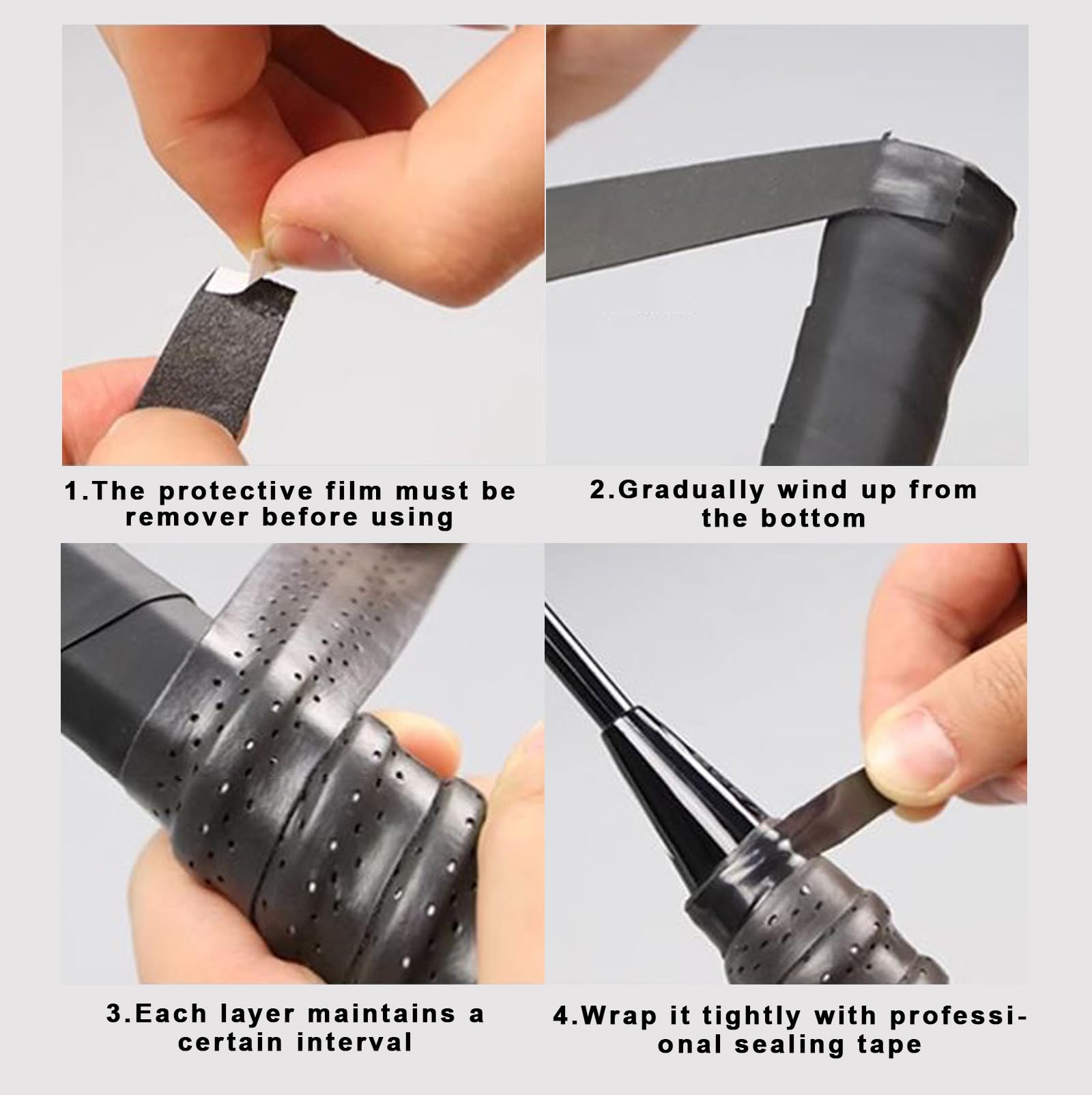 1.The protective film must be remover before using

2.Gradually wind up from the bottom

3.Each layer maintains a certain interval

4.Wrap it tightly with professional sealing tape